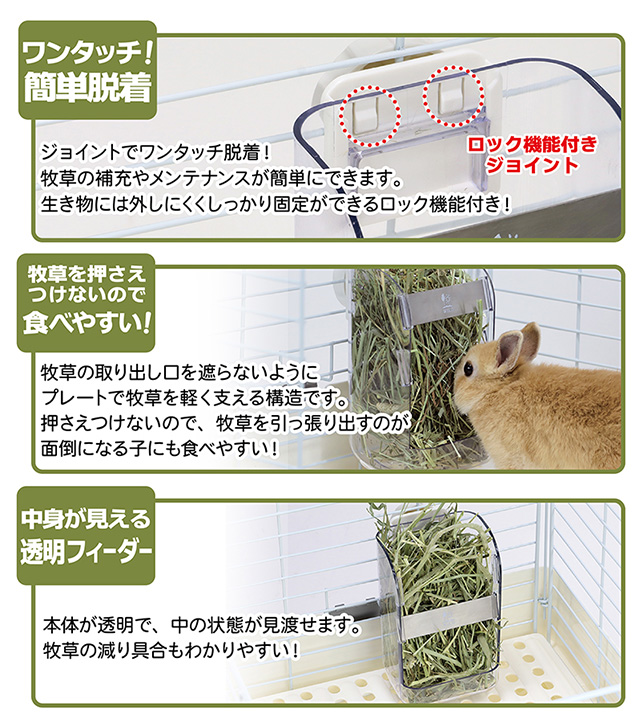 ワンタッチ！
簡単脱着

ロック機能付き
ジョイント

ジョイントでワンタッチ脱着！
牧草の補充やメンテナンスが簡単にできます。
生き物には外しにくくしっかり固定ができるロック機能付き！

牧草を押さえ
つけないので
食べやすい！

牧草の取り出し口を遮らないように
プレートで牧草を軽く支える構造です。
押さえつけないので、牧草を引っ張り出すのが
面倒になる子にも食べやすい！

中身が見える
透明フィーダー

本体が透明で、中の状態が見渡せます。
牧草の減り具合もわかりやすい！